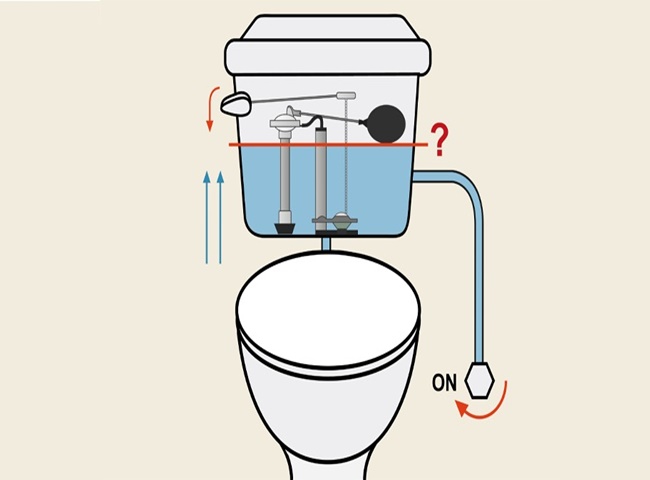 ?

ON